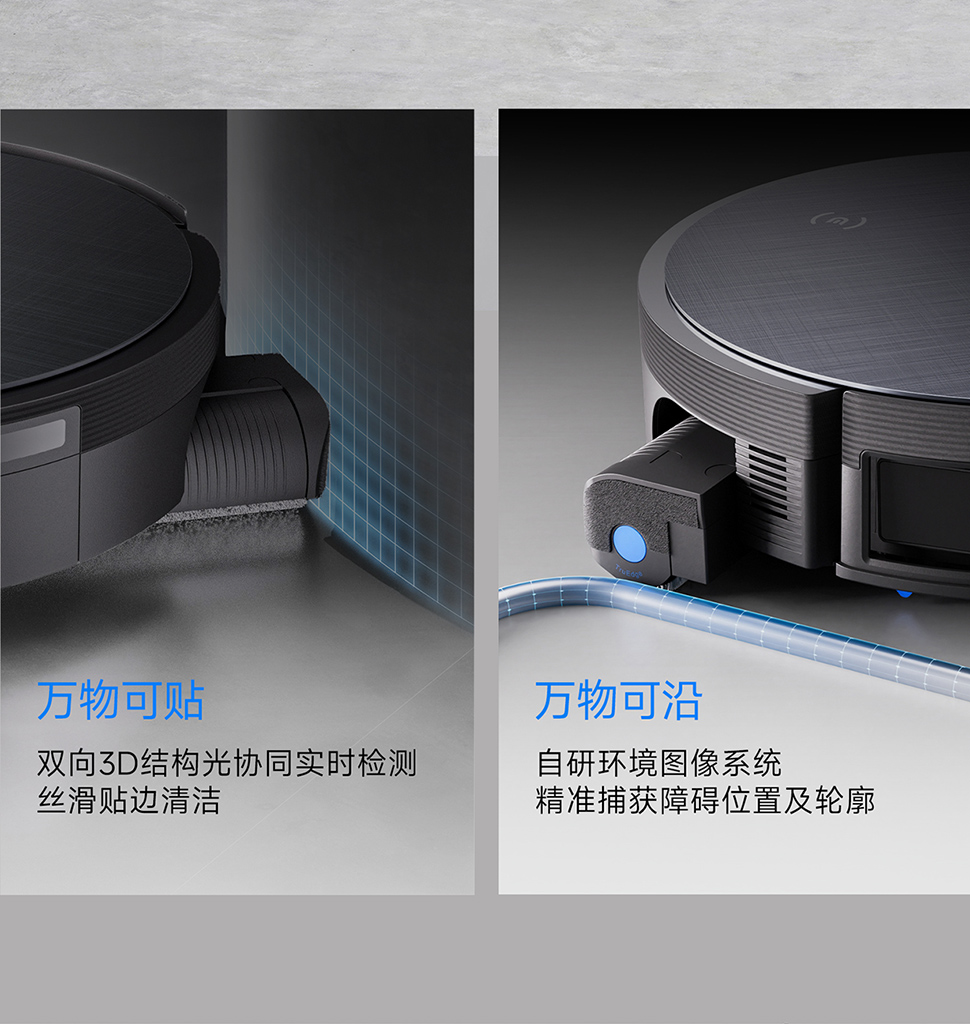 万物可贴

双向3D结构光协同实时检测
丝滑贴边清洁

万物可沿

自研环境图像系统
精准捕获障碍位置及轮廓