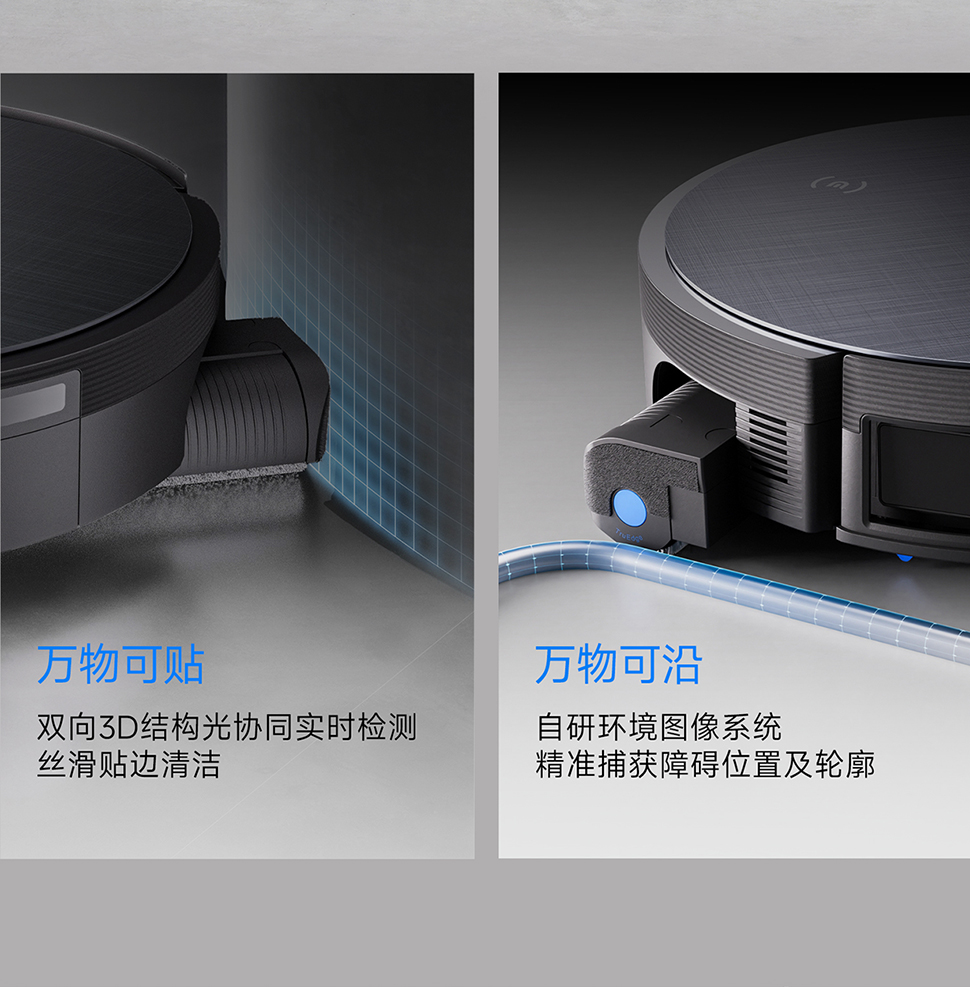 万物可贴

双向3D结构光协同实时检测
丝滑贴边清洁

万物可沿

自研环境图像系统
精准捕获障碍位置及轮廓