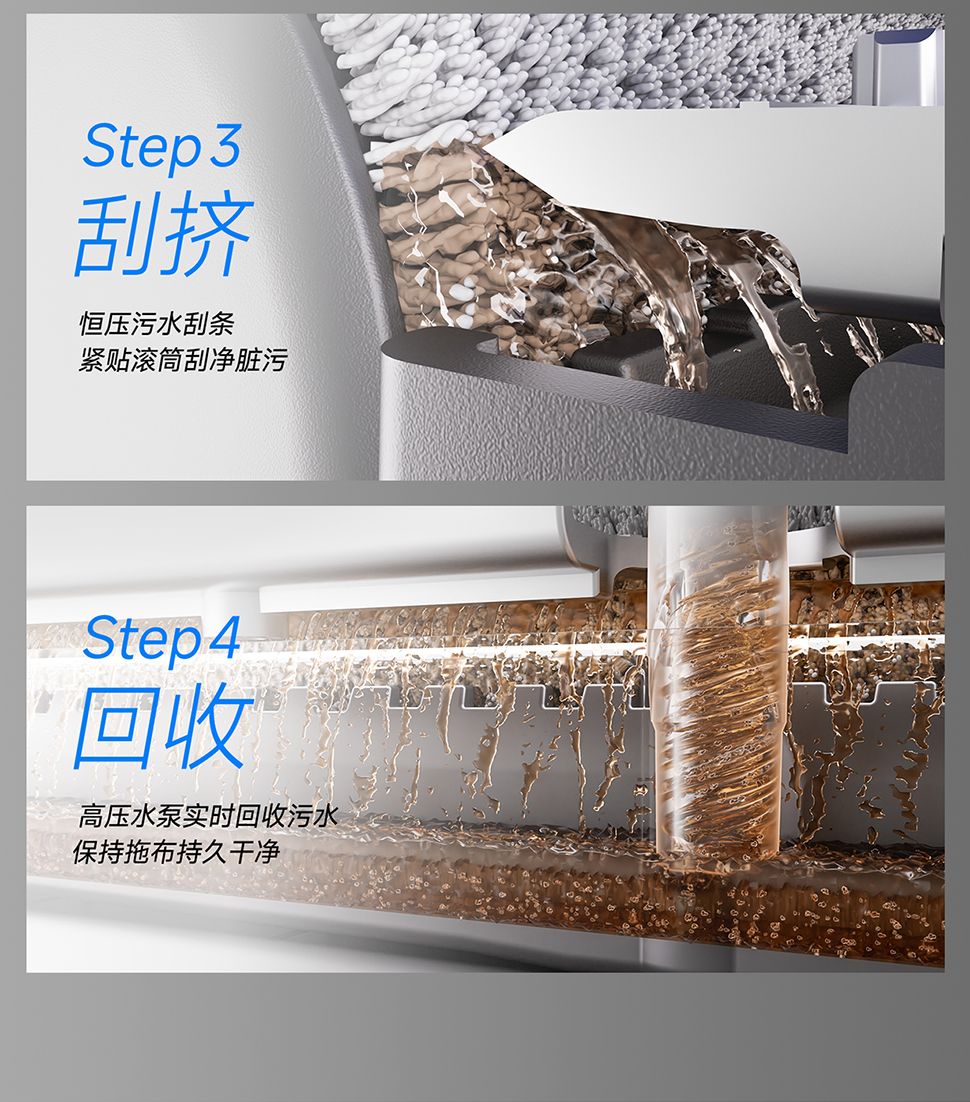 Step 3
刮挤

恒压污水刮条
紧贴滚筒刮净脏污

Step 4
回收

高压水泵实时回收污水
保持拖布持久干净