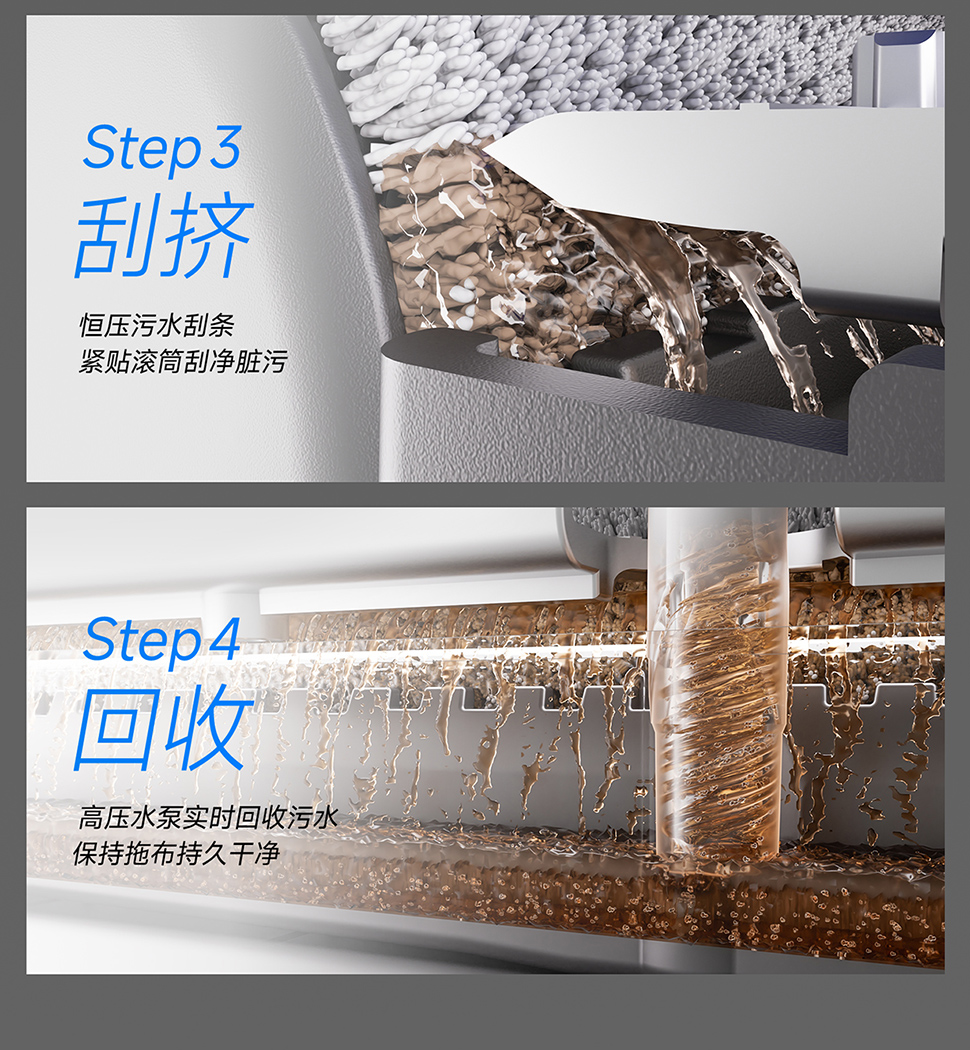 Step 3
刮挤

恒压污水刮条
紧贴滚筒刮净脏污

Step 4
回收

高压水泵实时回收污水
保持拖布持久干净