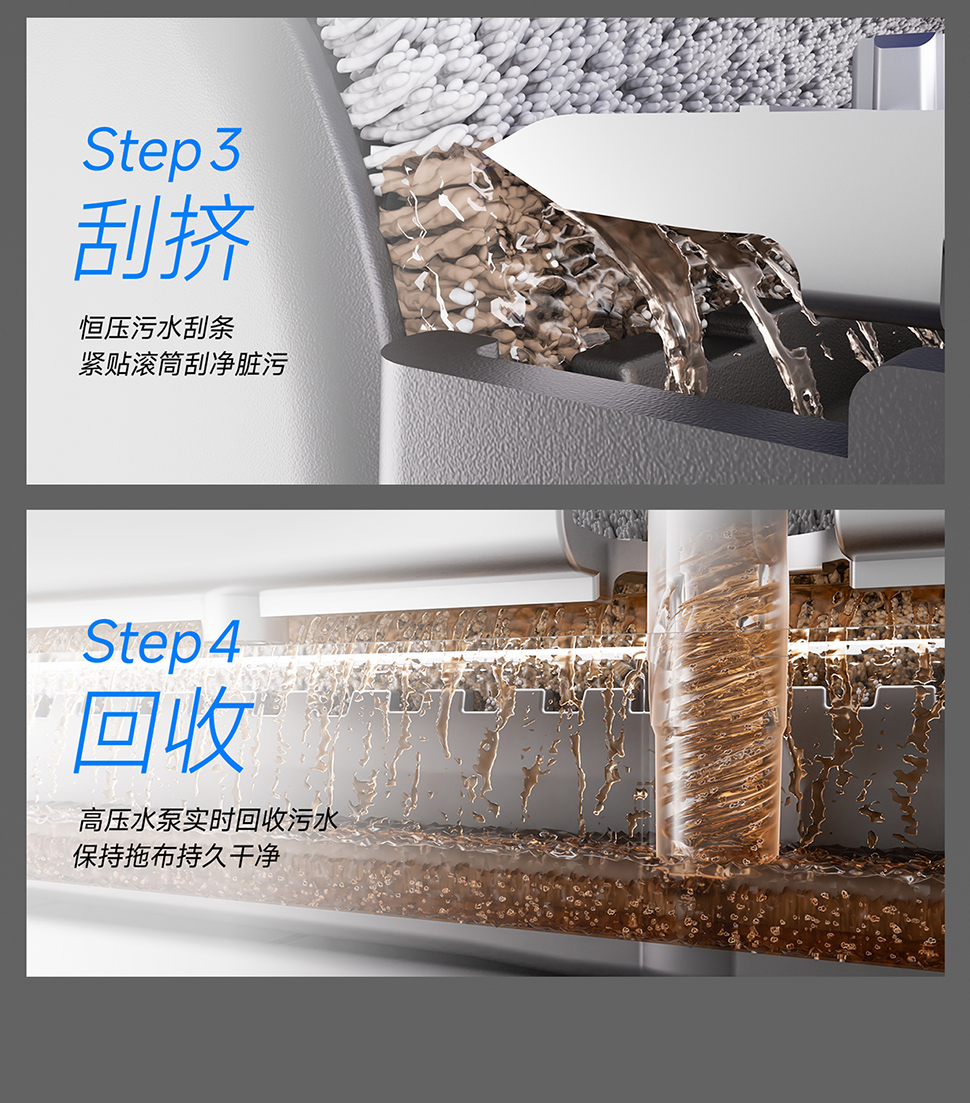 Step 3
刮挤

恒压污水刮条
紧贴滚筒刮净脏污

Step 4
回收

高压水泵实时回收污水
保持拖布持久干净