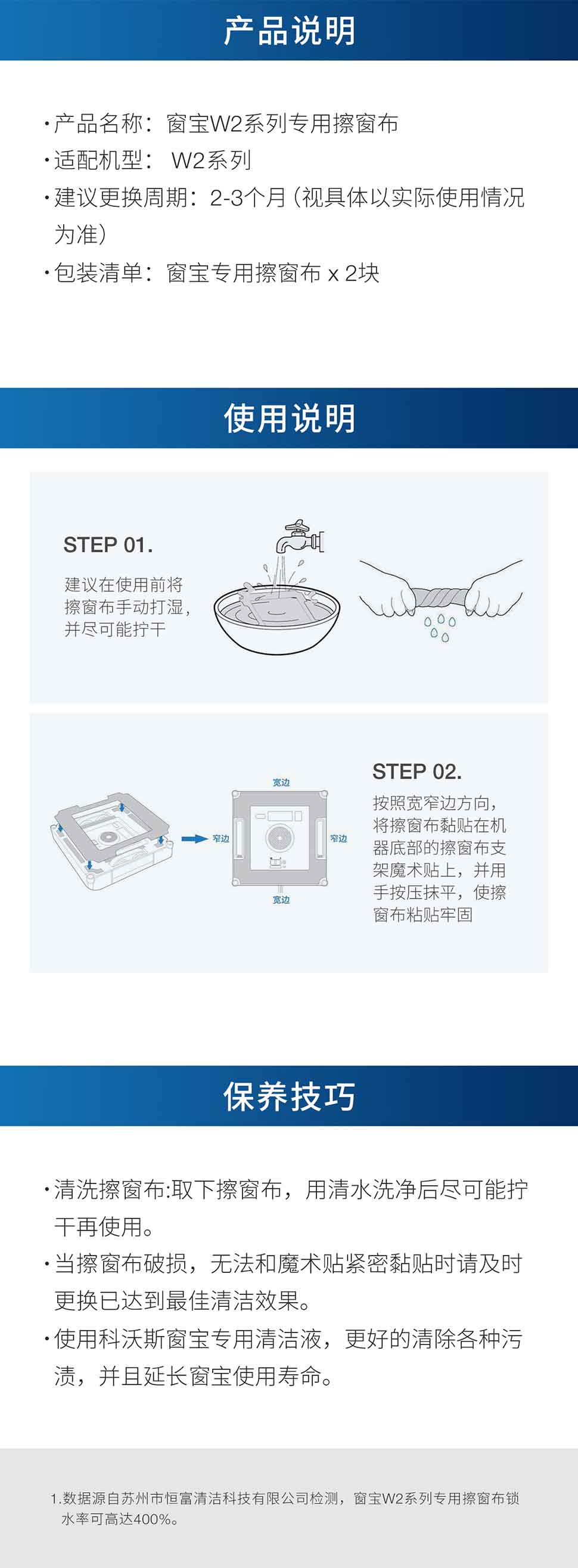 产品说明

·产品名称：窗宝W2系列专用擦窗布
·适配机型： W2系列
·建议更换周期：2-3个月（视具体以实际使用情况为准）
·包装清单：窗宝专用擦窗布 x 2块

使用说明

STEP 01.
建议在使用前将擦窗布手动打湿，并尽可能拧干

宽边
窄边
窄边
宽边

STEP 02.
按照宽窄边方向，将擦窗布黏贴在机器底部的擦窗布支架魔术贴上，并用手按压抹平，使擦窗布粘贴牢固

保养技巧

·清洗擦窗布:取下擦窗布，用清水洗净后尽可能拧干再使用。
·当擦窗布破损，无法和魔术贴紧密黏贴时请及时更换已达到最佳清洁效果。
·使用科沃斯窗宝专用清洁液，更好的清除各种污渍，并且延长窗宝使用寿命。

1.数据源自苏州市恒富清洁科技有限公司检测，窗宝W2系列专用擦窗布锁水率可高达400%。