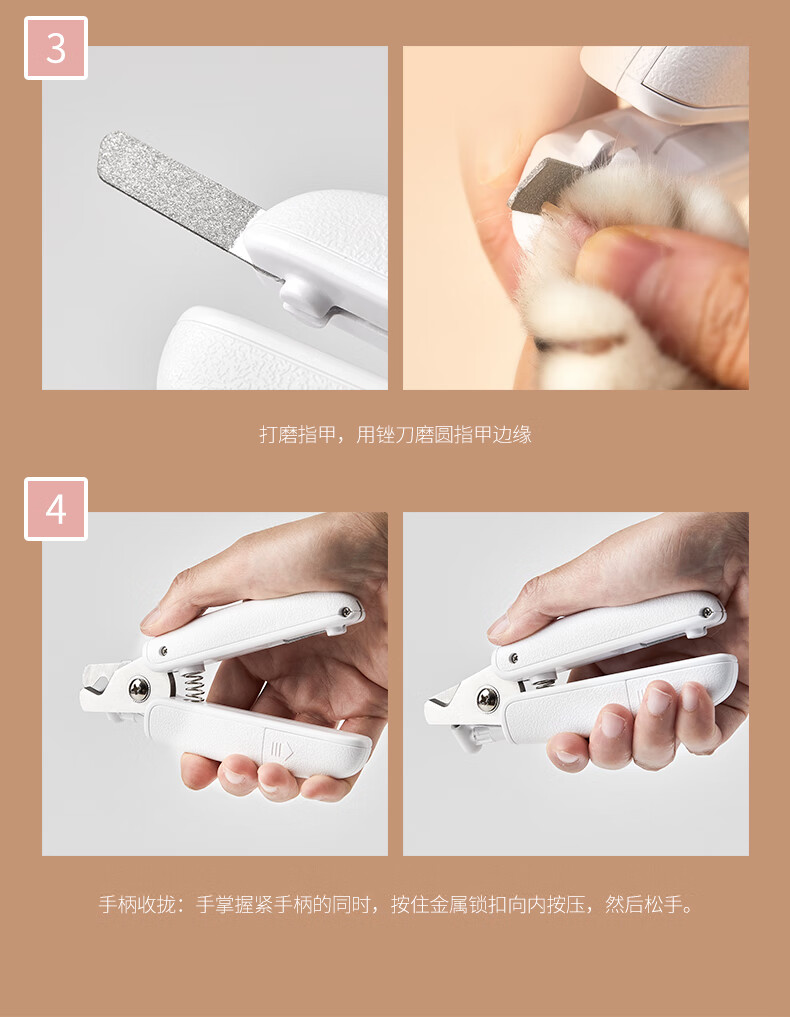 3

打磨指甲，用锉刀磨圆指甲边缘

4

手柄收拢：手掌握紧手柄的同时，按住金属锁扣向内按压，然后松手。