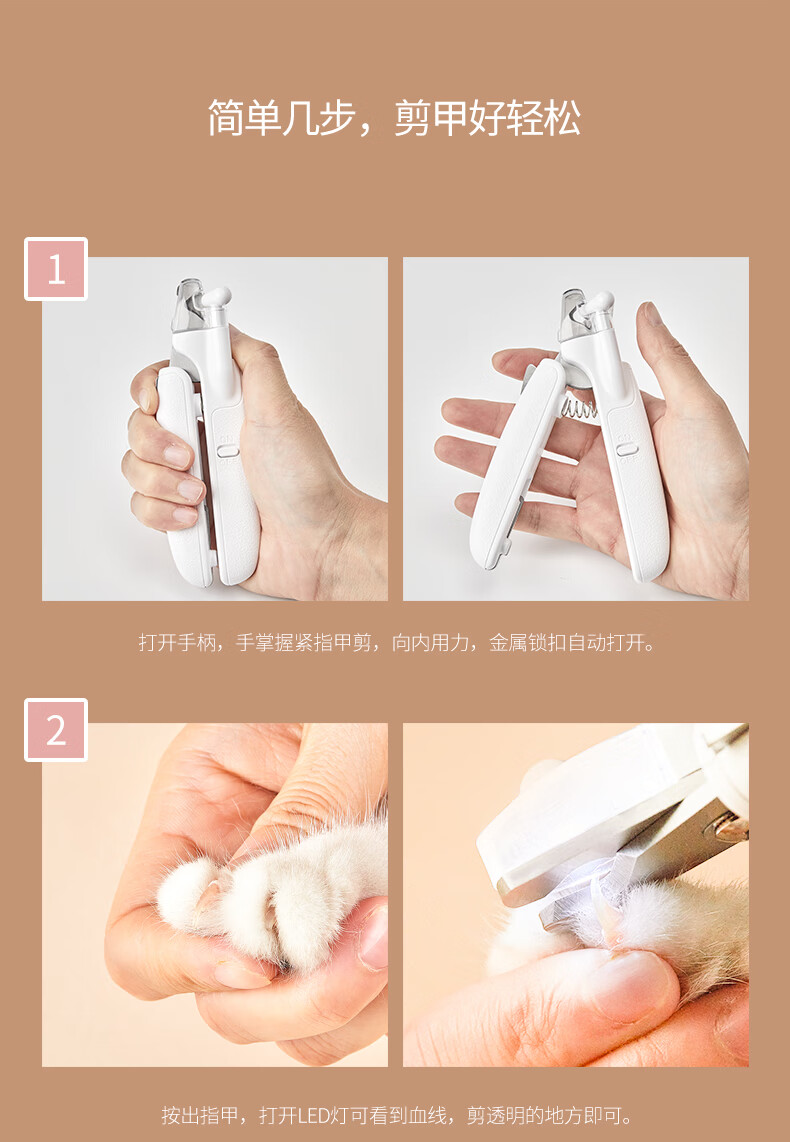 简单几步，剪甲好轻松

1

打开手柄，手掌握紧指甲剪，向内用力，金属锁扣自动打开。

2

按出指甲，打开LED灯可看到血线，剪透明的地方即可。