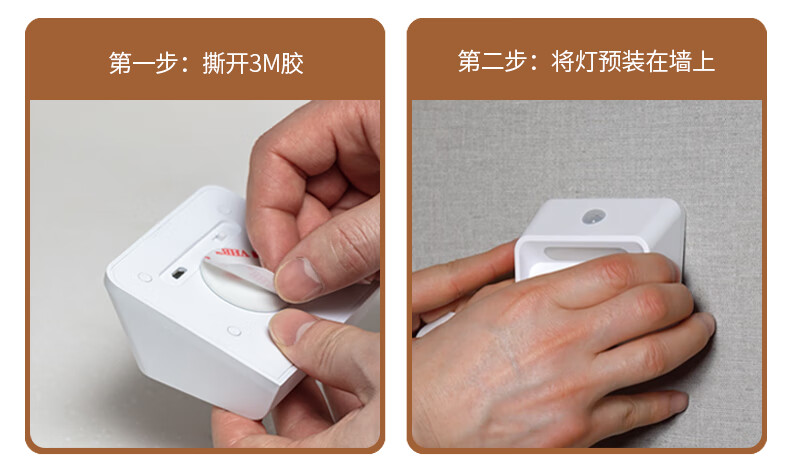 第一步：撕开3M胶

第二步：将灯预装在墙上