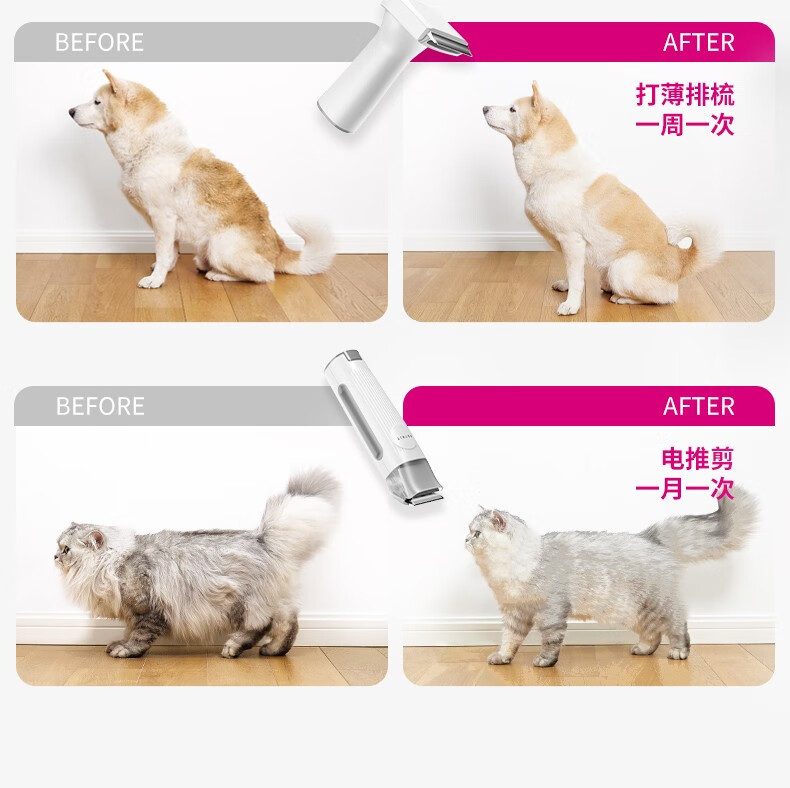 BEFORE

AFTER

打薄排梳
一周一次

BEFORE

AFTER

电推剪
一月一次