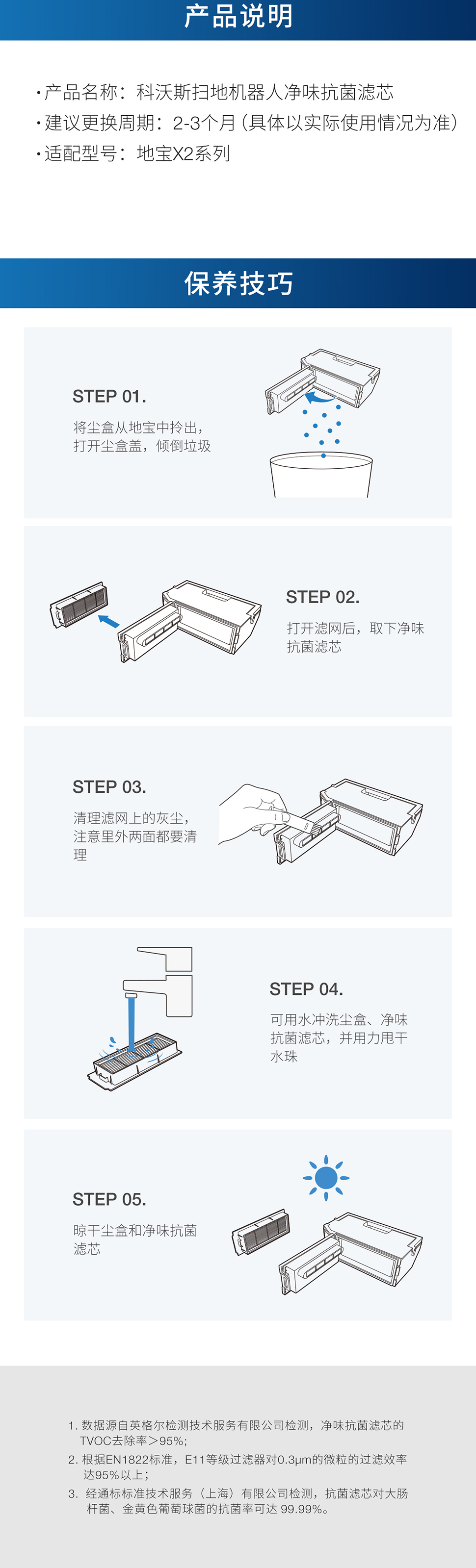 产品说明

·产品名称：科沃斯扫地机器人净味抗菌滤芯
·建议更换周期：2-3个月（具体以实际使用情况为准）
·适配型号：地宝X2系列

保养技巧

STEP 01.
将尘盒从地宝中拎出，打开尘盒盖，倾倒垃圾

STEP 02.
打开滤网后，取下净味抗菌滤芯

STEP 03.
清理滤网上的灰尘，注意里外两面都要清理

STEP 04.
可用水冲洗尘盒、净味抗菌滤芯，并用力甩干水珠

STEP 05.
晾干尘盒和净味抗菌滤芯

1. 数据源自英格尔检测技术服务有限公司检测，净味抗菌滤芯的TVOC去除率>95%；
2. 根据EN1822标准，E11等级过滤器对0.3μm的微粒的过滤效率达95%以上；
3. 经通标标准技术服务（上海）有限公司检测，抗菌滤芯对大肠杆菌、金黄色葡萄球菌的抗菌率可达 99.99%。