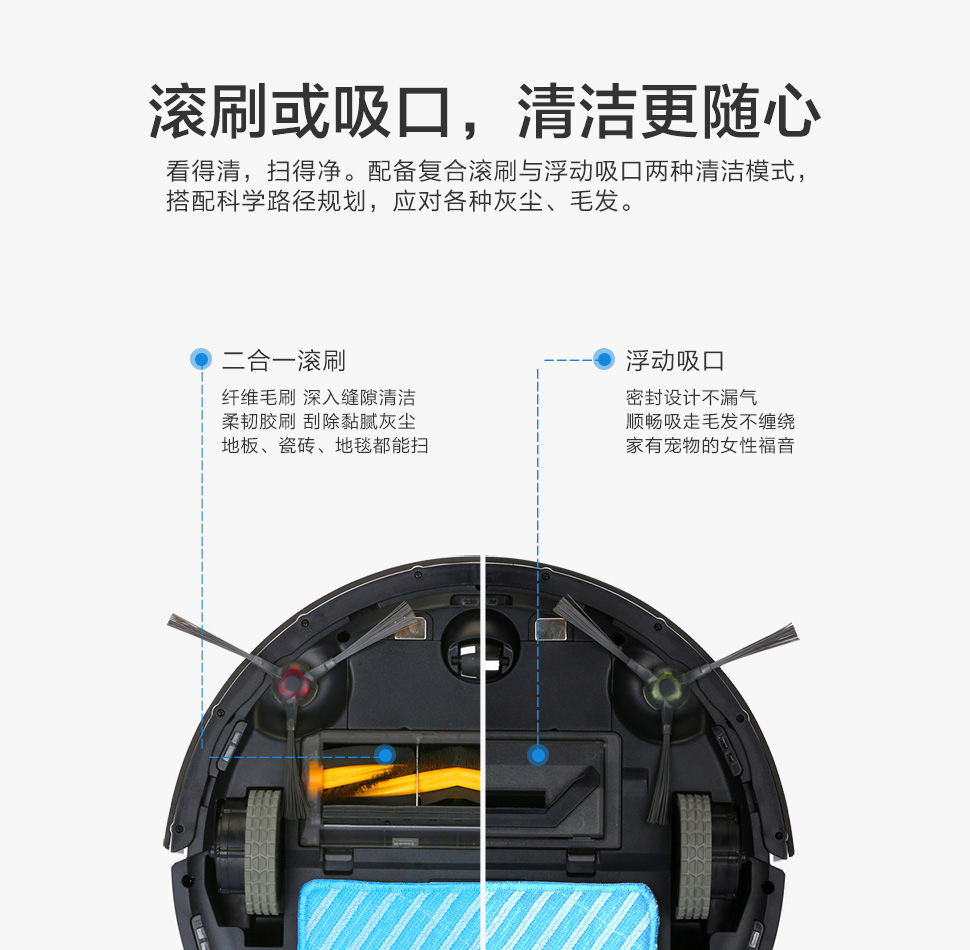 滚刷或吸口，清洁更随心

看得清，扫得净。配备复合滚刷与浮动吸口两种清洁模式，搭配科学路径规划，应对各种灰尘、毛发。

二合一滚刷

纤维毛刷 深入缝隙清洁
柔韧胶刷 刮除黏腻灰尘
地板、瓷砖、地毯都能扫

浮动吸口

密封设计不漏气
顺畅吸走毛发不缠绕
家有宠物的女性福音