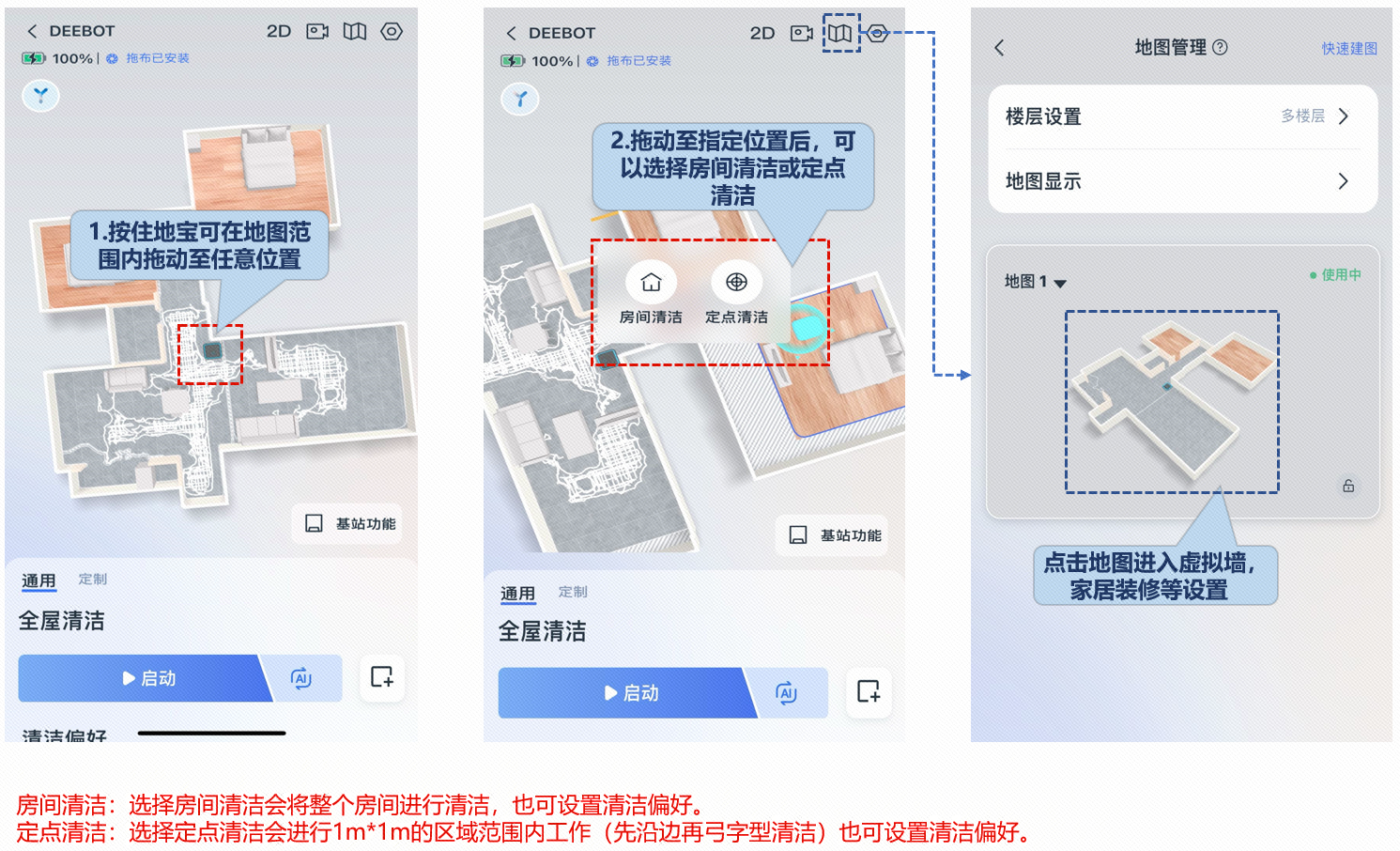 DEEBOT 2D

100% | 拖布已安装

1.按住地宝可在地图范围内拖动至任意位置

基站功能

通用 定制

全屋清洁

启动

AI

清洁偏好

DEEBOT 2D

100% | 拖布已安装

2.拖动至指定位置后，可以选择房间清洁或定点清洁

房间清洁 定点清洁

基站功能

通用 定制

全屋清洁

启动

AI

地图管理 快速建图

楼层设置 多楼层

地图显示

地图 1

使用中

点击地图进入虚拟墙，家居装修等设置

房间清洁：选择房间清洁会将整个房间进行清洁，也可设置清洁偏好。
定点清洁：选择定点清洁会进行1m*1m的区域范围内工作（先沿边再弓字型清洁）也可设置清洁偏好。