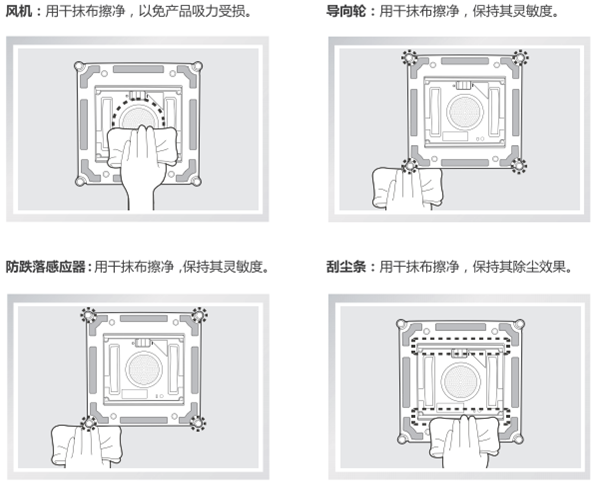 风机：用干抹布擦净，以免产品吸力受损。

导向轮：用干抹布擦净，保持其灵敏度。

防跌落感应器：用干抹布擦净，保持其灵敏度。

刮尘条：用干抹布擦净，保持其除尘效果。